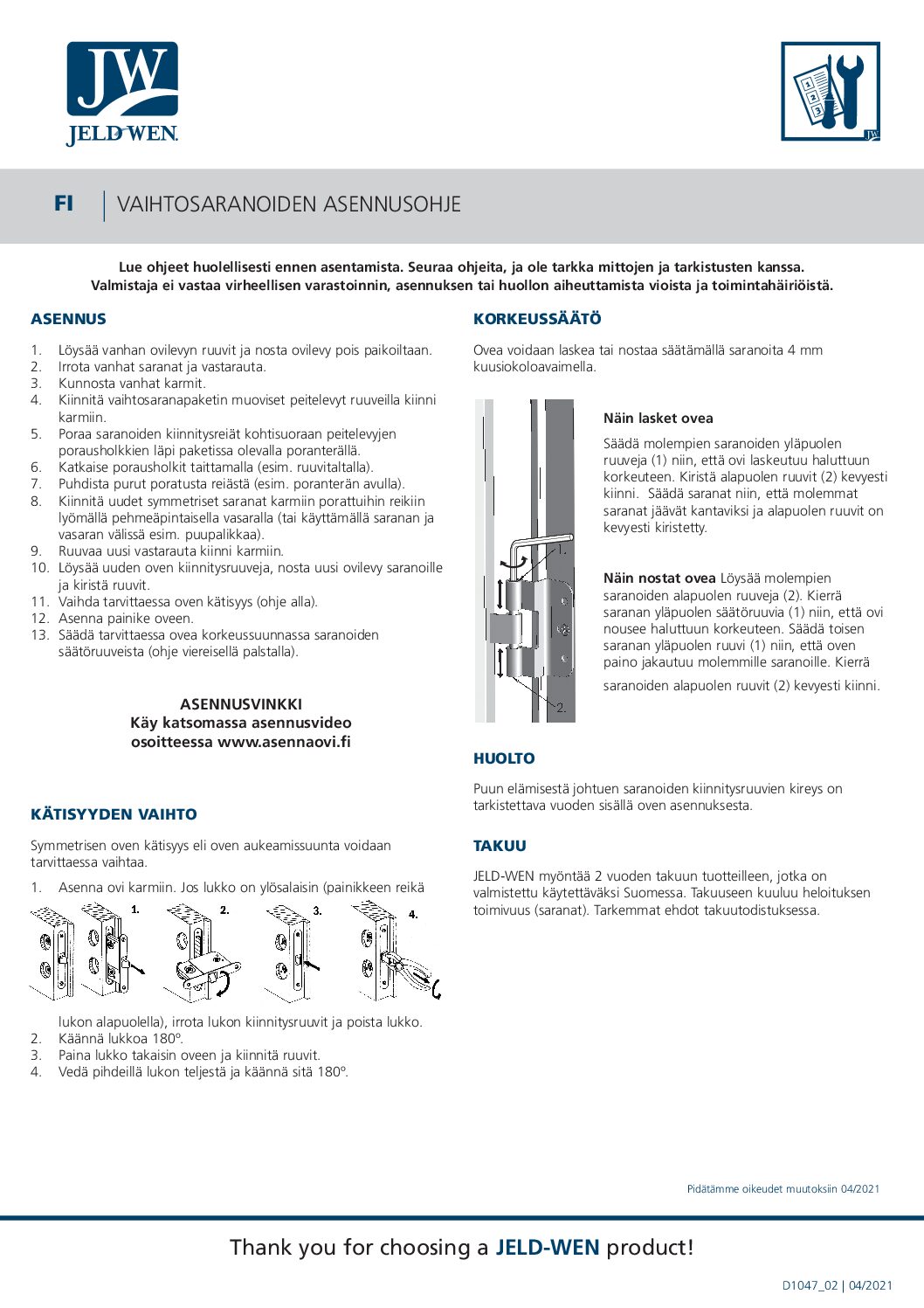 JW
JELD-WEN.

FI | VAIHTOSARANOIDEN ASENNUSOHJE

Lue ohjeet huolellisesti ennen asentamista. Seuraa ohjeita, ja ole tarkka mittojen ja tarkistusten kanssa. Valmistaja ei vastaa virheellisen varastoinnin, asennuksen tai huollon aiheuttamista vioista ja toimintahäiriöistä.

ASENNUS

1. Löysää vanhan ovilevyn ruuvit ja nosta ovilevy pois paikoiltaan.
2. Irrota vanhat saranat ja vastarauta.
3. Kunnosta vanhat karmit.
4. Kiinnitä vaihtosaranapaketin muoviset peitelevyt ruuveilla kiinni karmiin.
5. Poraa saranoiden kiinnitysreiät kohtisuoraan peitelevyjen porausholkkien läpi paketissa olevalla poranterällä.
6. Katkaise porausholkit taittamalla (esim. ruuvitaltalla).
7. Puhdista purut poratusta reiästä (esim. poranterän avulla).
8. Kiinnitä uudet symmetriset saranat karmiin porattuihin reikiin lyömällä pehmeäpintaisella vasaralla (tai käyttämällä saranan ja vasaran välissä esim. puupalikkaa).
9. Ruuvaa uusi vastarauta kiinni karmiin.
10. Löysää uuden oven kiinnitysruuveja, nosta uusi ovilevy saranoille ja kiristä ruuvit.
11. Vaihda tarvittaessa oven kätisyys (ohje alla).
12. Asenna painike oveen.
13. Säädä tarvittaessa ovea korkeussuunnassa saranoiden säätöruuveista (ohje viereisellä palstalla).

ASENNUSVINKKI
Käy katsomassa asennusvideo osoitteessa www.asennaovi.fi

KÄTISYYDEN VAIHTO

Symmetrisen oven kätisyys eli oven aukeamissuunta voidaan tarvittaessa vaihtaa.

1. Asenna ovi karmiin. Jos lukko on ylösalaisin (painikkeen reikä

1. 2. 3. 4.

lukon alapuolella), irrota lukon kiinnitysruuvit ja poista lukko.
2. Käännä lukkoa 180º.
3. Paina lukko takaisin oveen ja kiinnitä ruuvit.
4. Vedä pihdeillä lukon teljestä ja käännä sitä 180º.

KORKEUSSÄÄTÖ

Ovea voidaan laskea tai nostaa säätämällä saranoita 4 mm kuusiokoloavaimella.

1.
2.

Näin lasket ovea

Säädä molempien saranoiden yläpuolen ruuveja (1) niin, että ovi laskeutuu haluttuun korkeuteen. Kiristä alapuolen ruuvit (2) kevyesti kiinni. Säädä saranat niin, että molemmat saranat jäävät kantaviksi ja alapuolen ruuvit on kevyesti kiristetty.

Näin nostat ovea Löysää molempien saranoiden alapuolen ruuveja (2). Kierrä saranan yläpuolen säätöruuvia (1) niin, että ovi nousee haluttuun korkeuteen. Säädä toisen saranan yläpuolen ruuvi (1) niin, että oven paino jakautuu molemmille saranoille. Kierrä saranoiden alapuolen ruuvit (2) kevyesti kiinni.

HUOLTO

Puun elämisestä johtuen saranoiden kiinnitysruuvien kireys on tarkistettava vuoden sisällä oven asennuksesta.

TAKUU

JELD-WEN myöntää 2 vuoden takuun tuotteilleen, jotka on valmistettu käytettäväksi Suomessa. Takuuseen kuuluu heloituksen toimivuus (saranat). Tarkemmat ehdot takuutodistuksessa.

Pidätämme oikeudet muutoksiin 04/2021

Thank you for choosing a JELD-WEN product!

D1047_02 | 04/2021